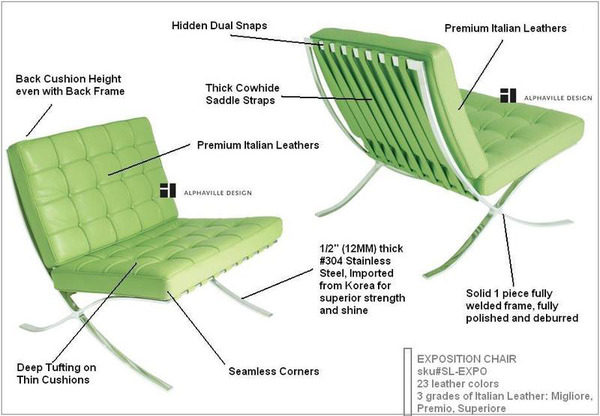 Hidden Dual Snaps

Premium Italian Leathers

Back Cushion Height even with Back Frame

Thick Cowhide Saddle Straps

ALPHAVILLE DESIGN

Premium Italian Leathers

ALPHAVILLE DESIGN

1/2" (12MM) thick #304 Stainless Steel, Imported from Korea for superior strength and shine

Solid 1 piece fully welded frame, fully polished and deburred

Deep Tufting on Thin Cushions

Seamless Corners

EXPOSITION CHAIR
sku#SL-EXPO
23 leather colors
3 grades of Italian Leather: Migliore, Premio, Superiore